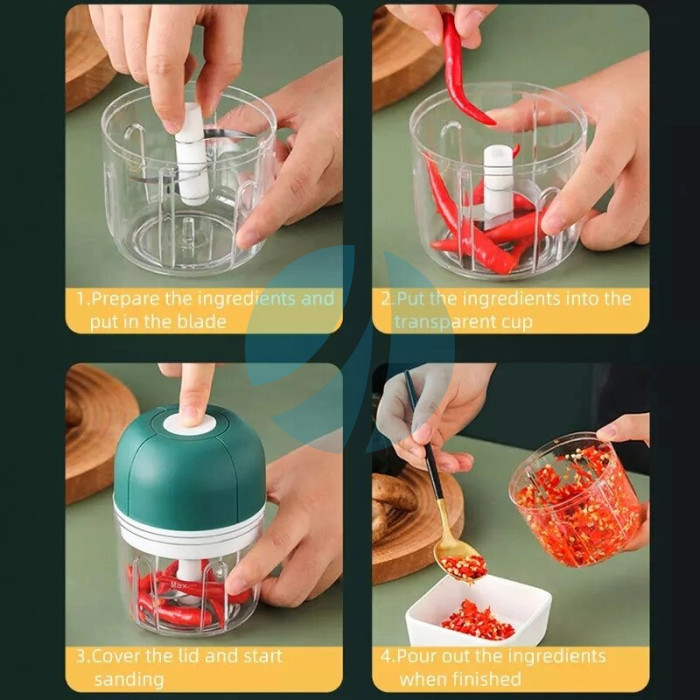 1.Prepare the ingredients and put in the blade

2.Put the ingredients into the transparent cup

Max

3.Cover the lid and start sanding

4.Pour out the ingredients when finished